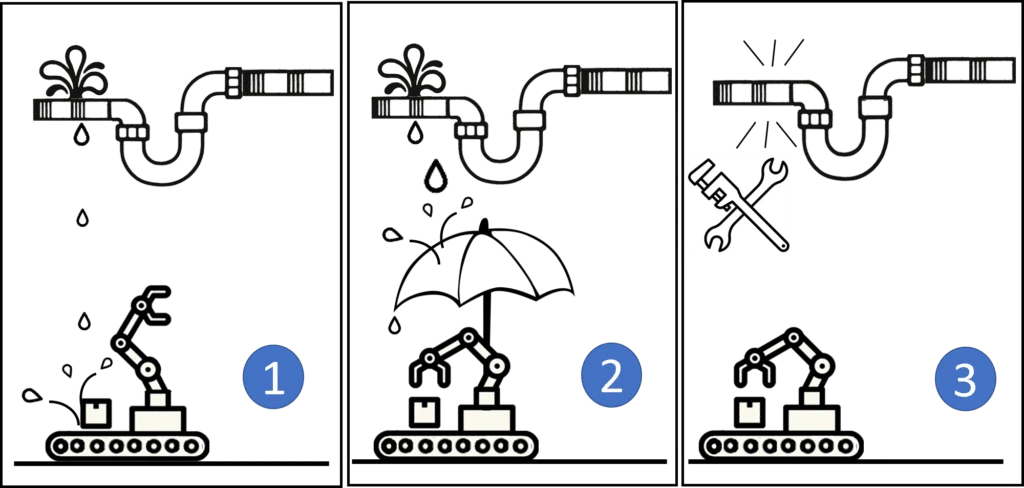 1

2

3